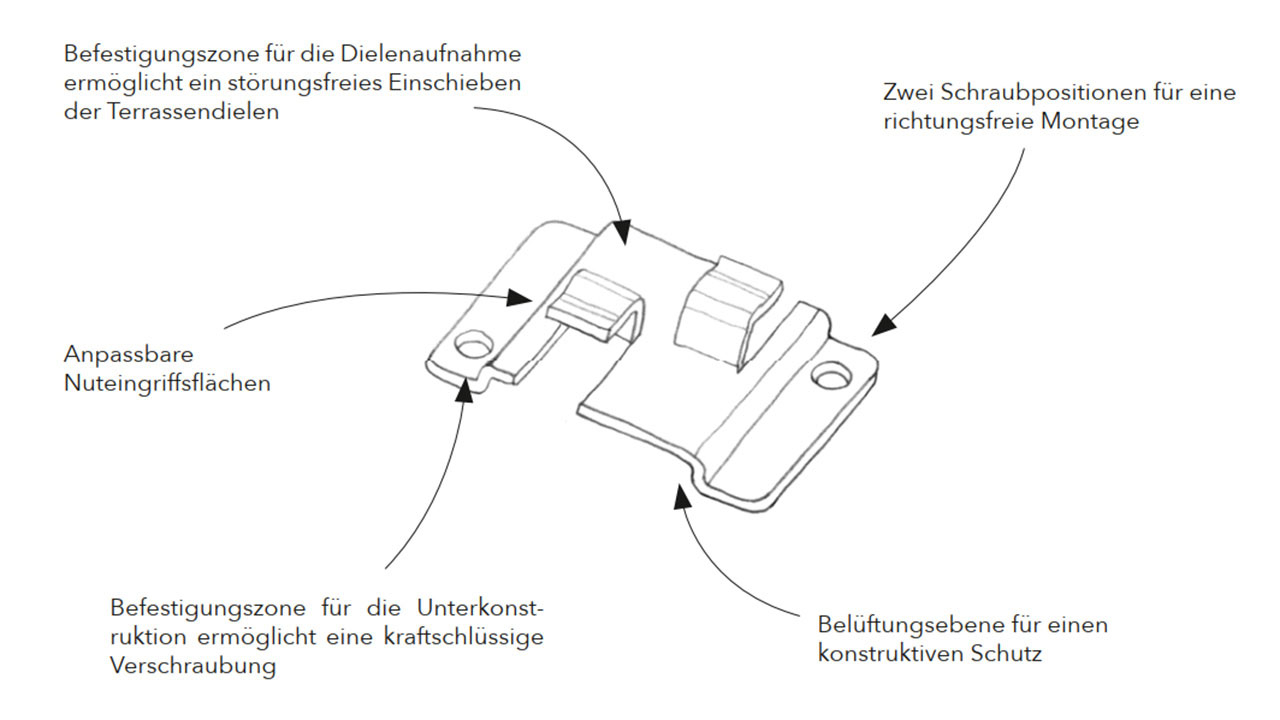 Befestigungszone für die Dielenaufnahme ermöglicht ein störungsfreies Einschieben der Terrassendielen

Zwei Schraubpositionen für eine richtungsfreie Montage

Anpassbare Nuteingriffsflächen

Befestigungszone für die Unterkonstruktion ermöglicht eine kraftschlüssige Verschraubung

Belüftungsebene für einen konstruktiven Schutz