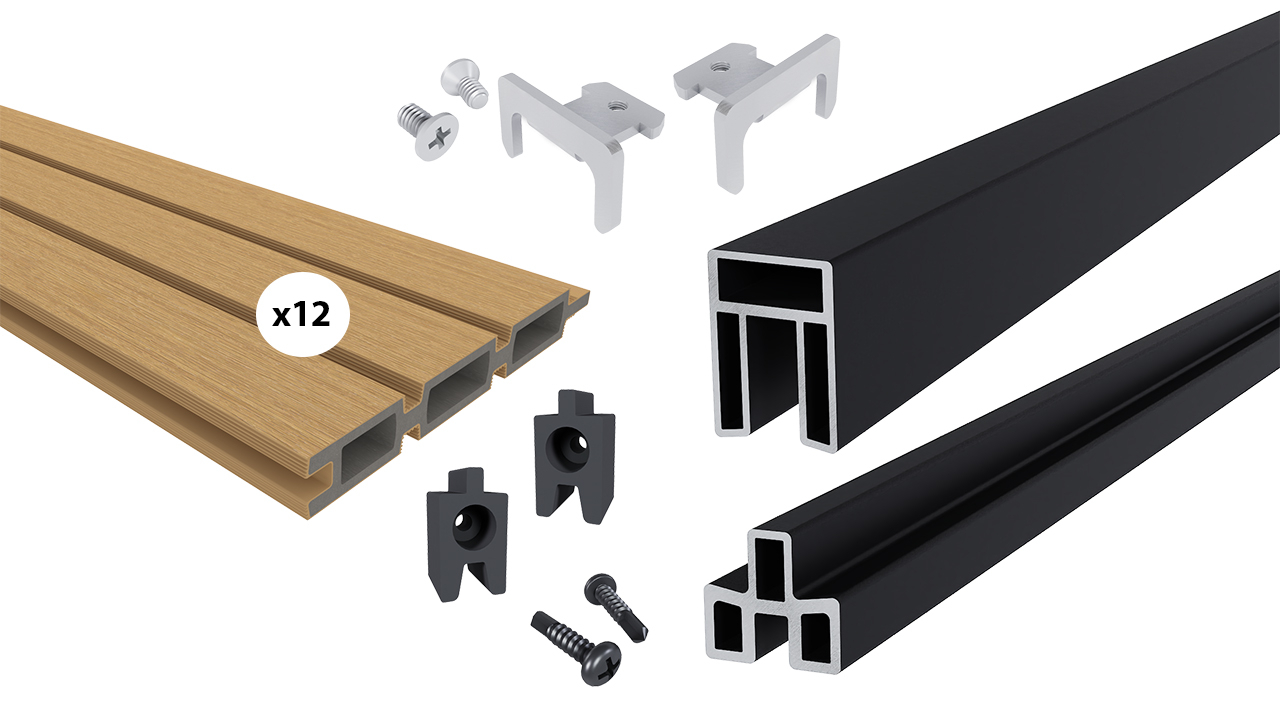 x12