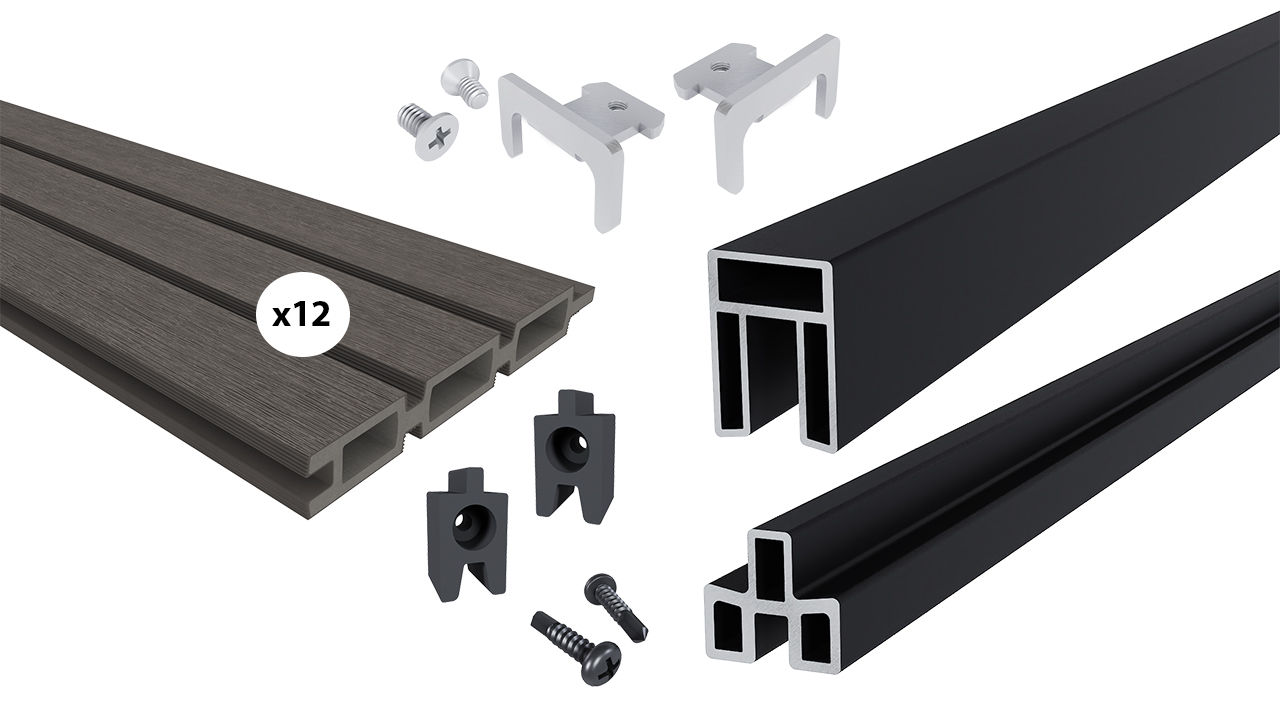 x12