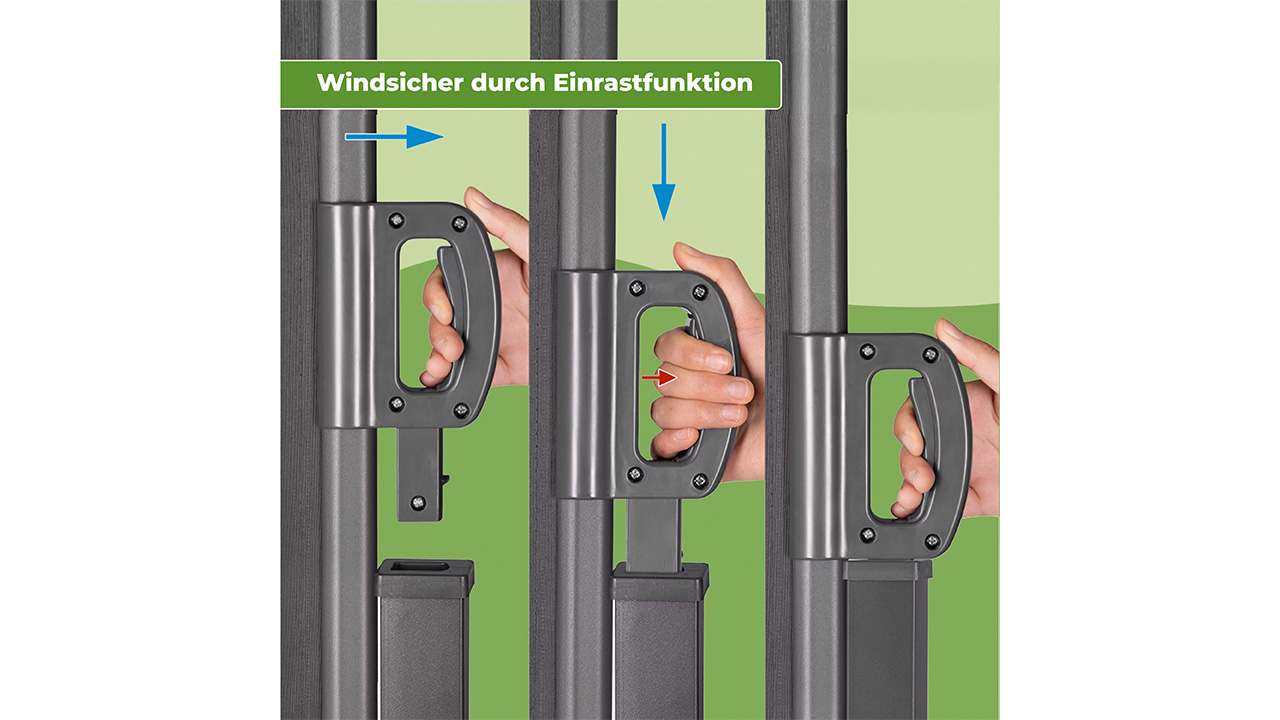 Windsicher durch Einrastfunktion