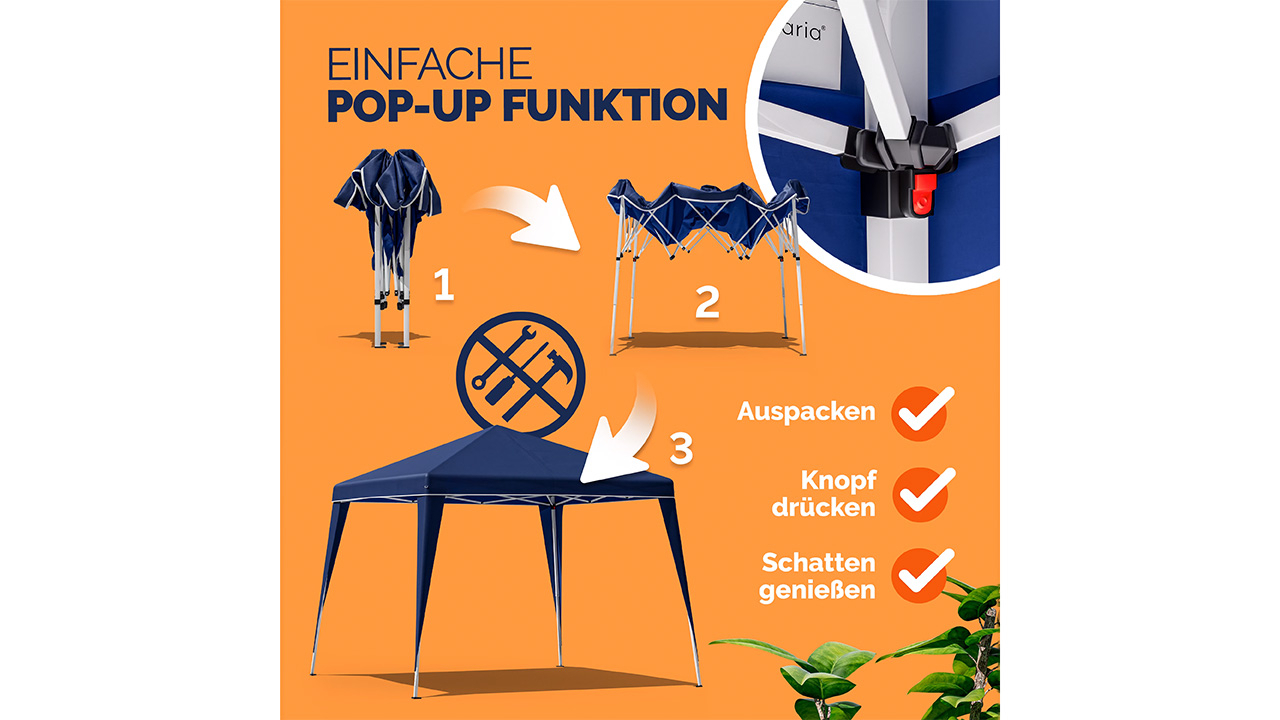 EINFACHE
POP-UP FUNKTION

aria®

1

2

3

Auspacken

Knopf drücken

Schatten genießen